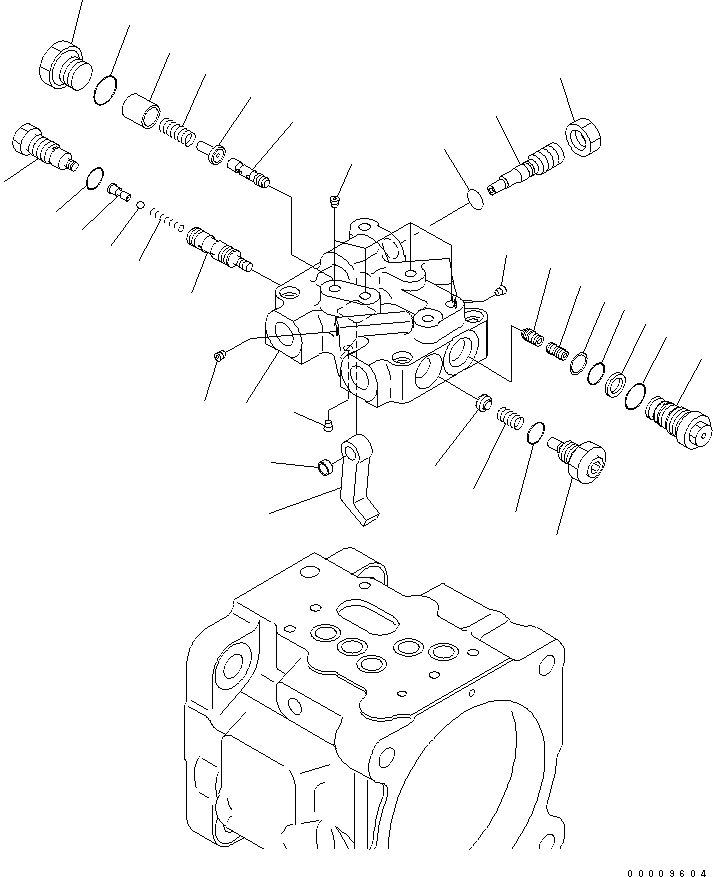 00009604