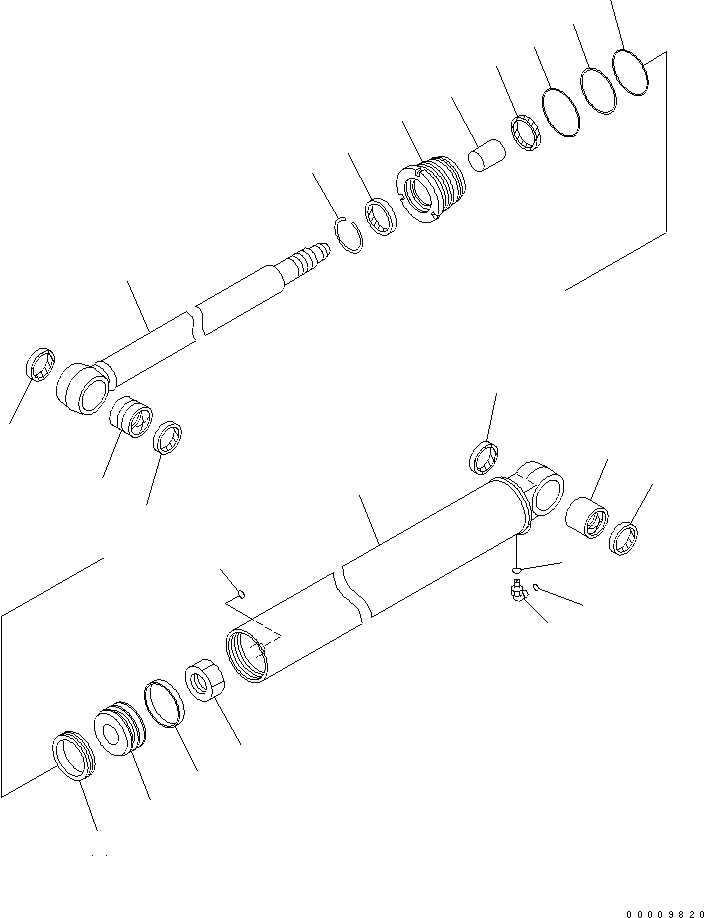 00009820