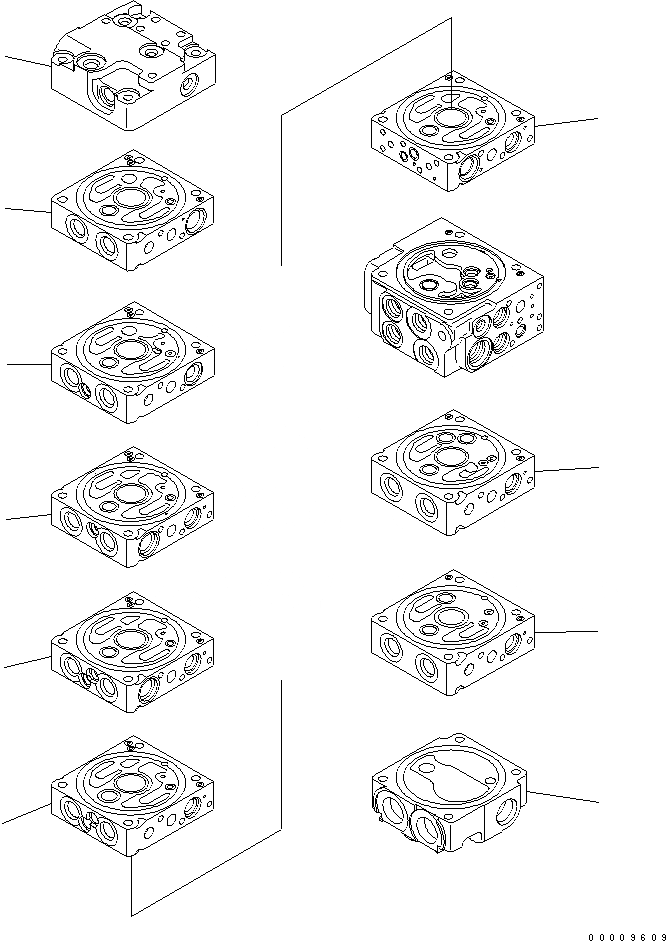 00009609