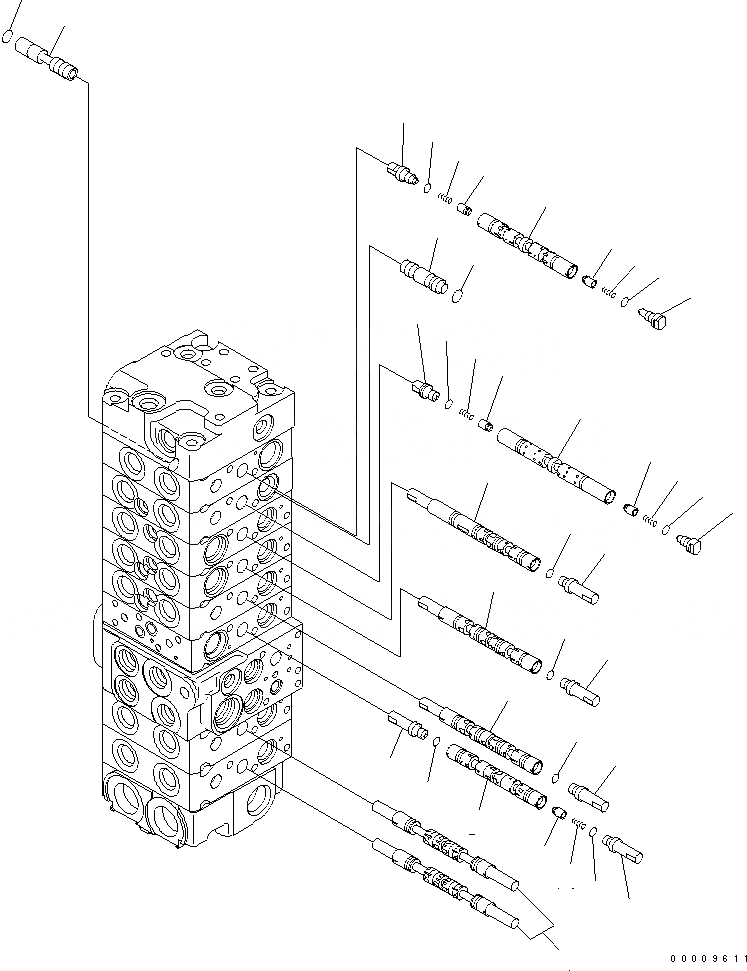 00009611