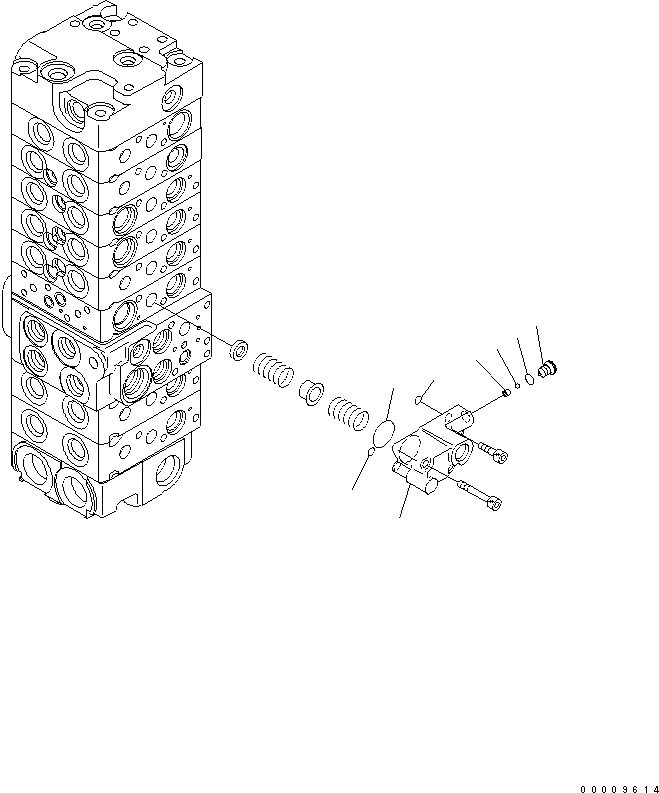 00009614