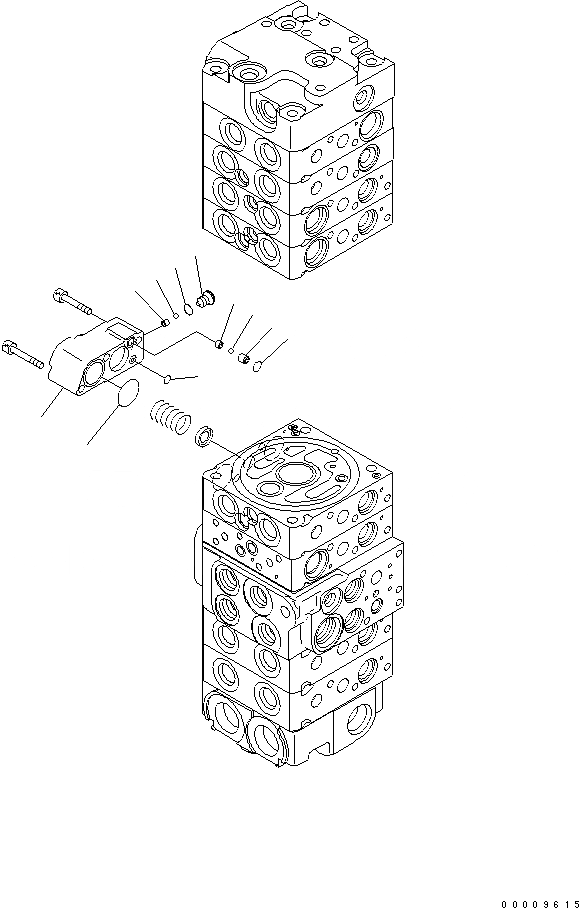 00009615