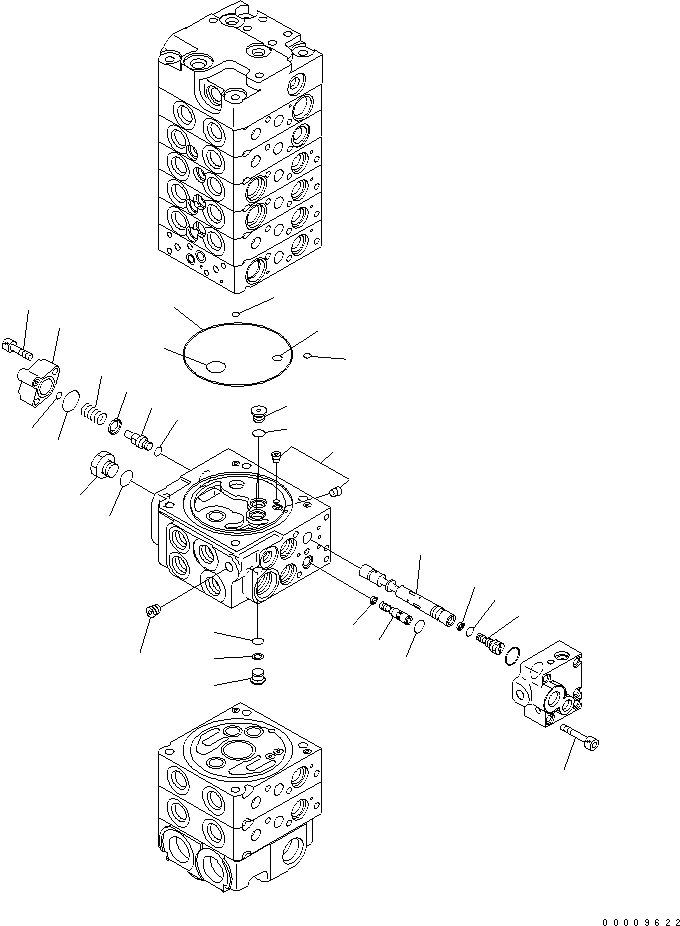 00009622