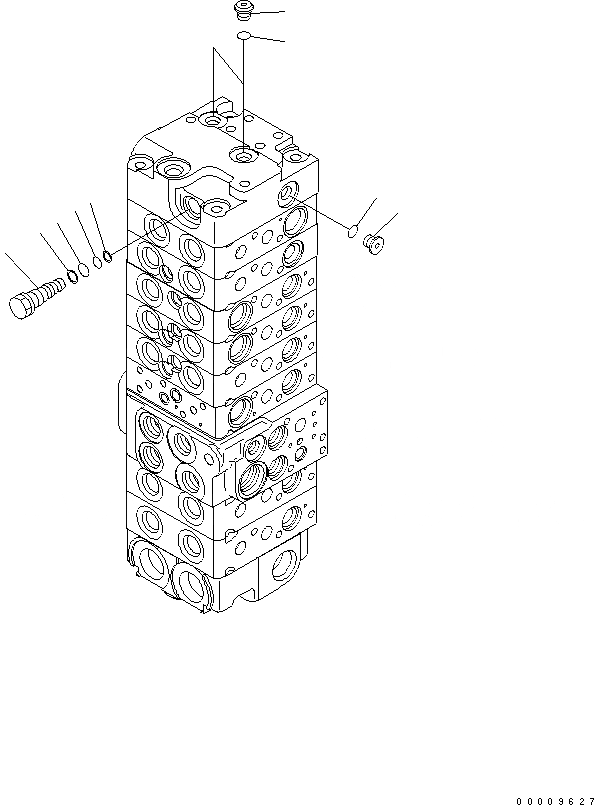 00009627