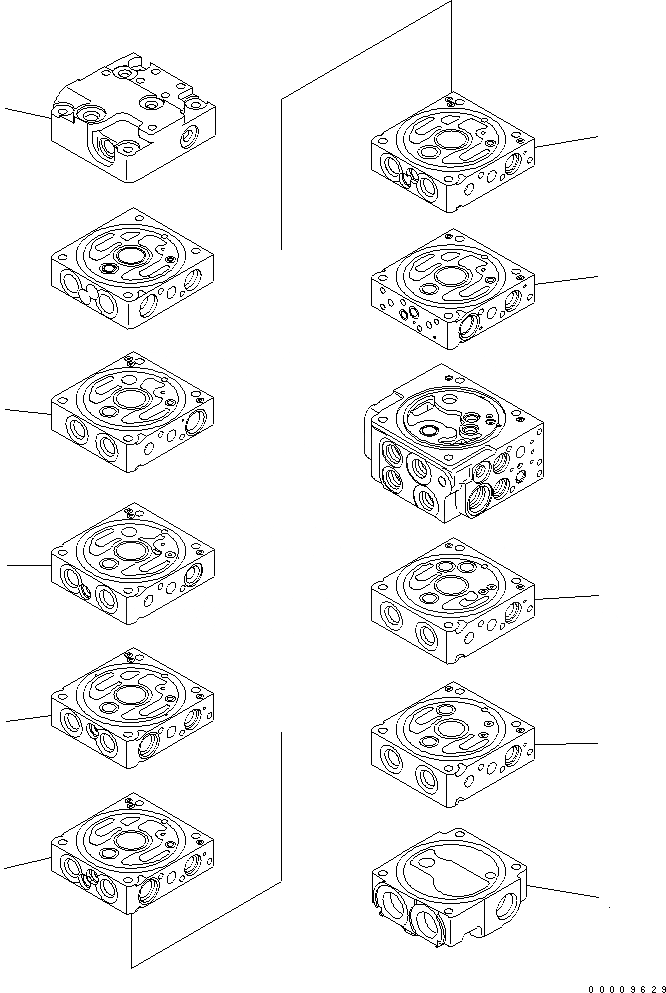 00009629