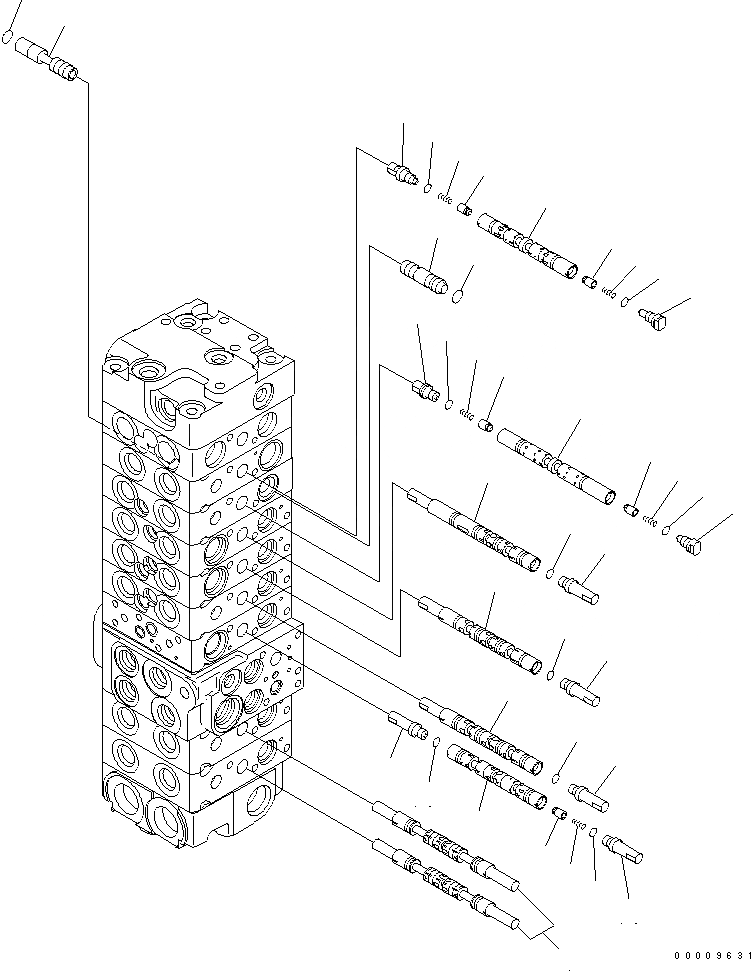 00009631