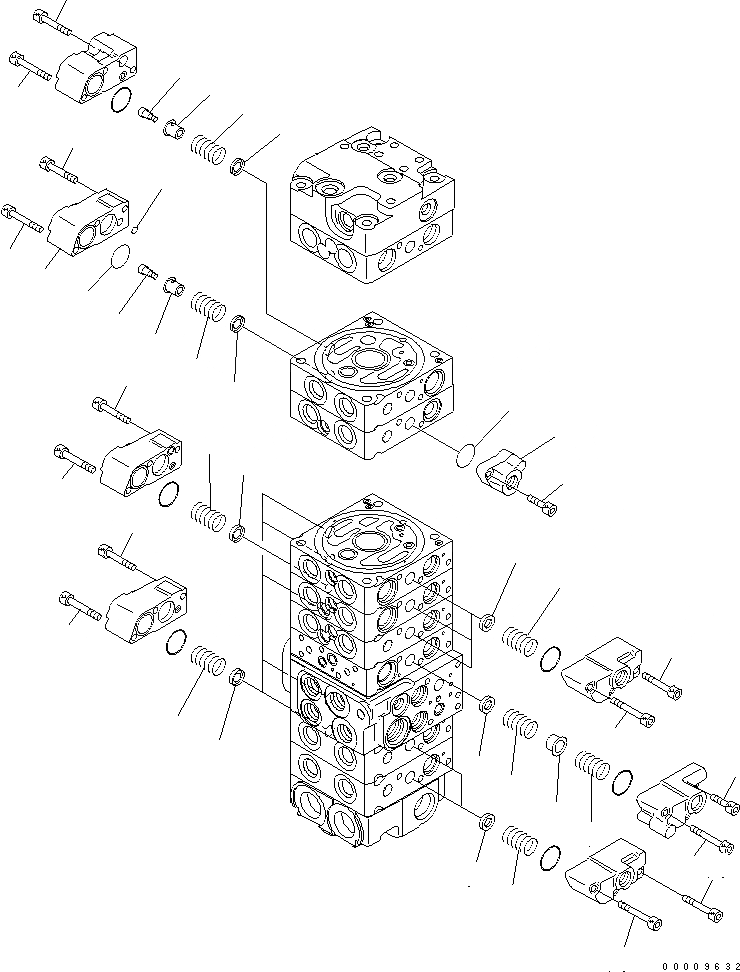 00009632