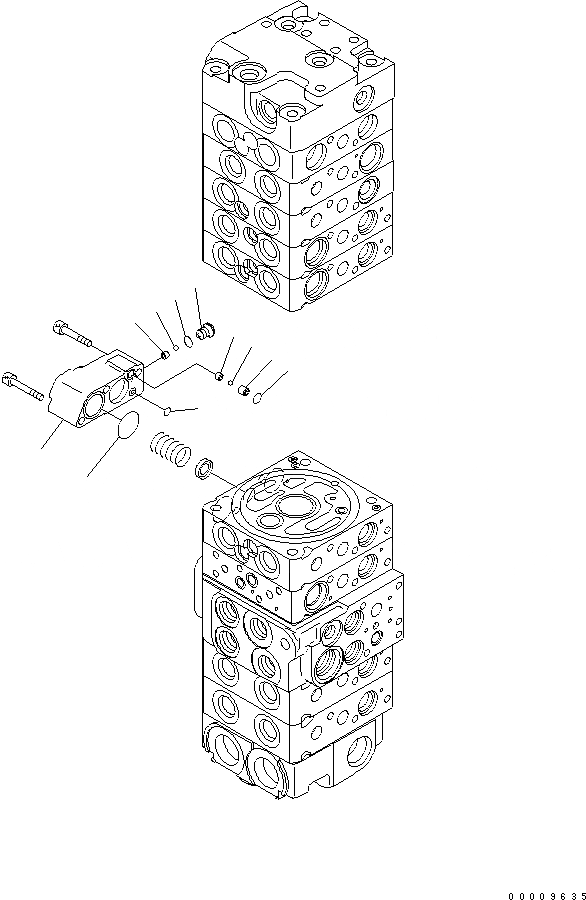 00009635