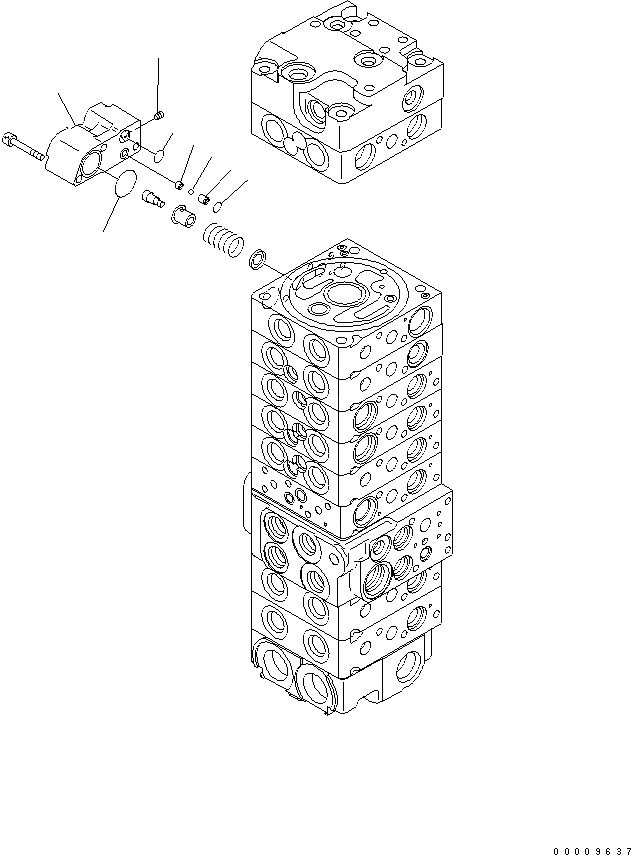 00009637