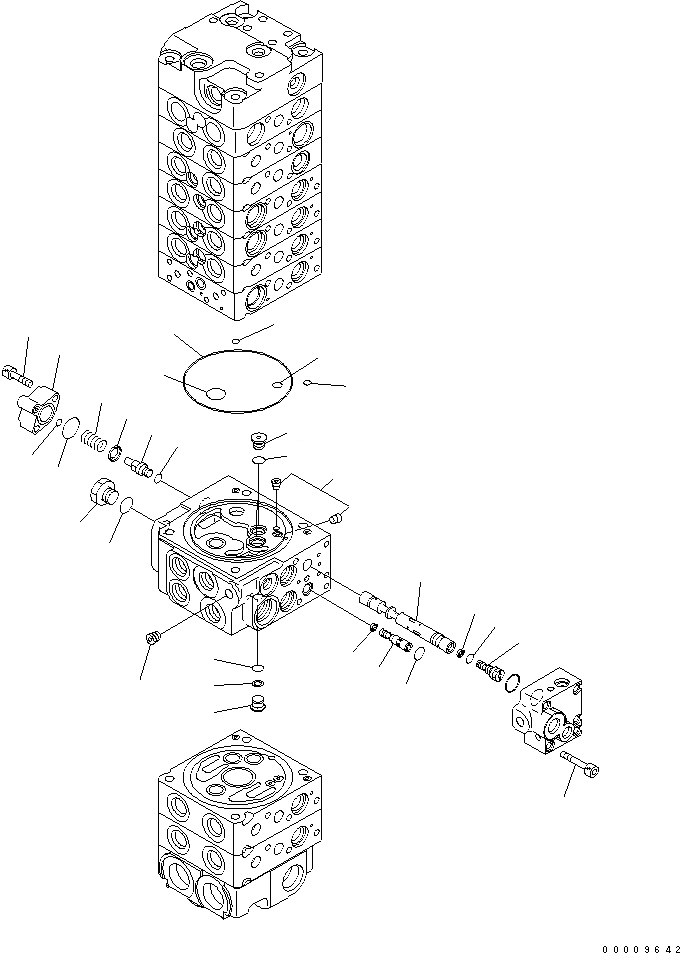 00009642