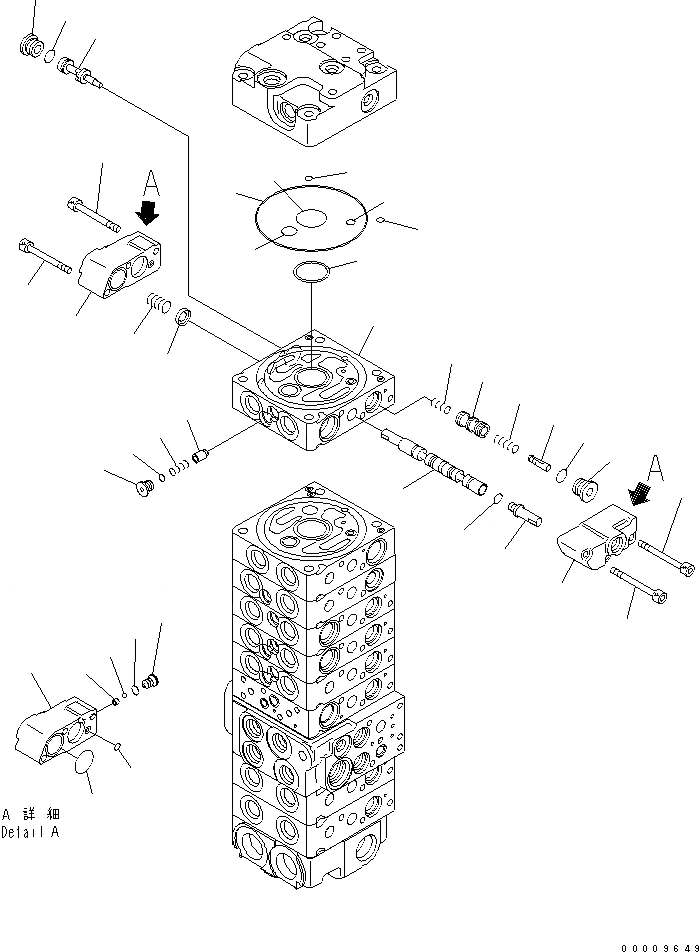 A

A

A 詳細
Detail A

00009649