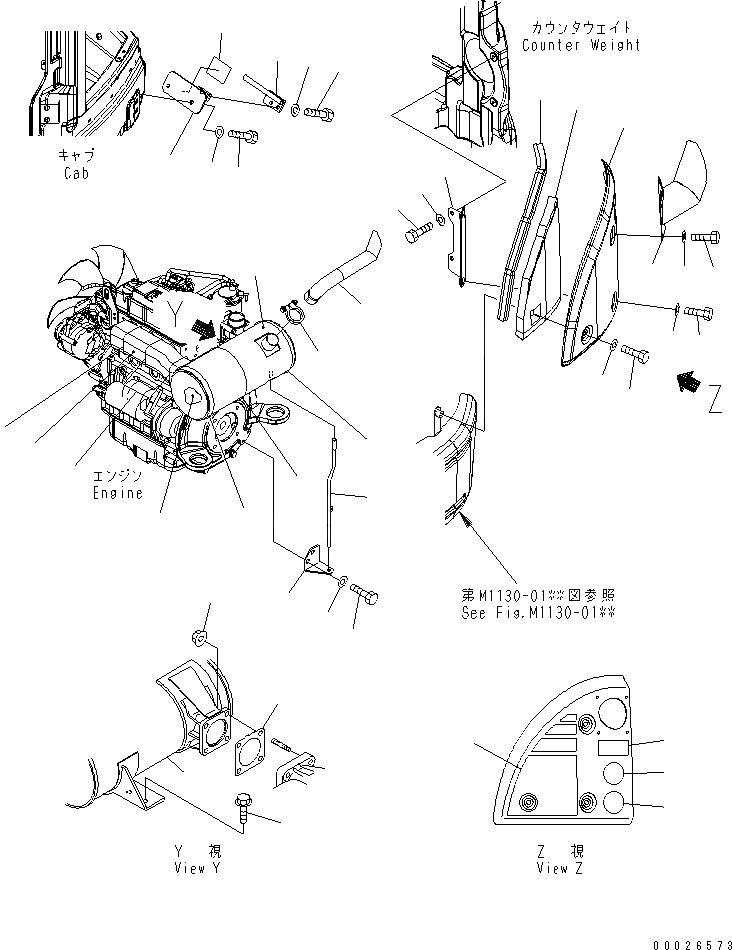 カウンタウェイト
Counter Weight

キャブ
Cab

Y

Z

エンジン
Engine

第M1130-01※※図参照
See Fig.M1130-01※※

Y 視
View Y

Z 視
View Z

00026573