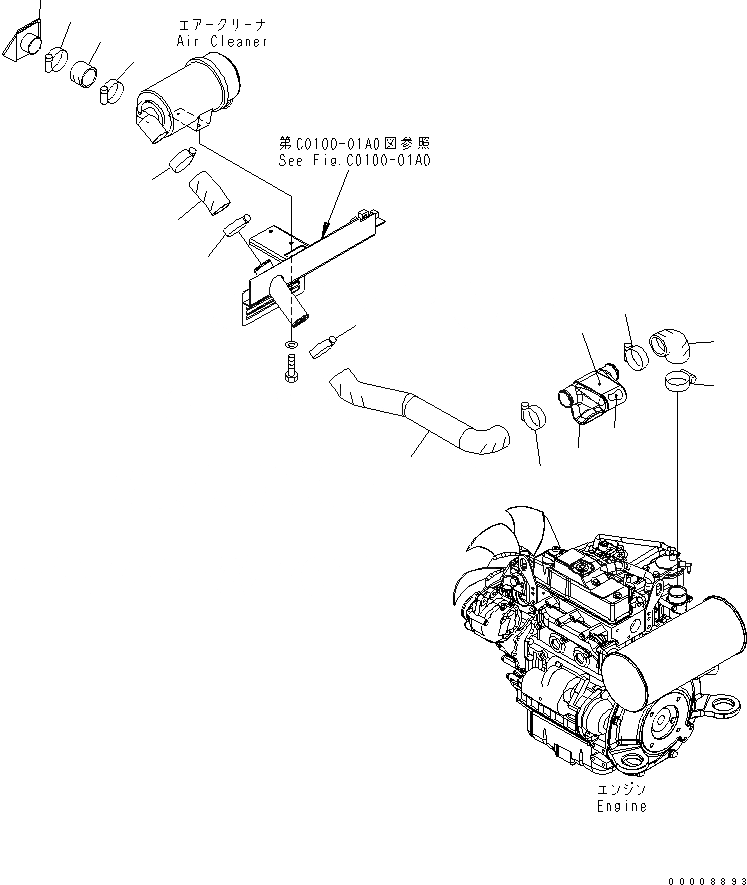 エアークリーナ
Air Cleaner

第C0100-01A0図参照
See Fig.C0100-01A0

エンジン
Engine

00008893