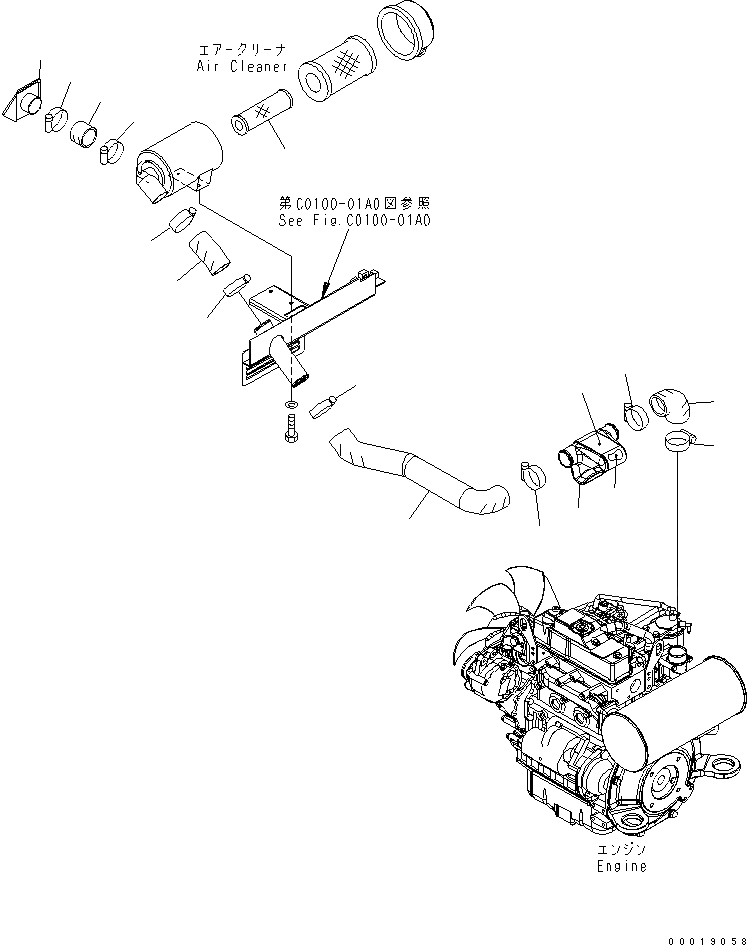 エアークリーナ
Air Cleaner

第C0100-01A0図参照
See Fig.C0100-01A0

エンジン
Engine

00019058