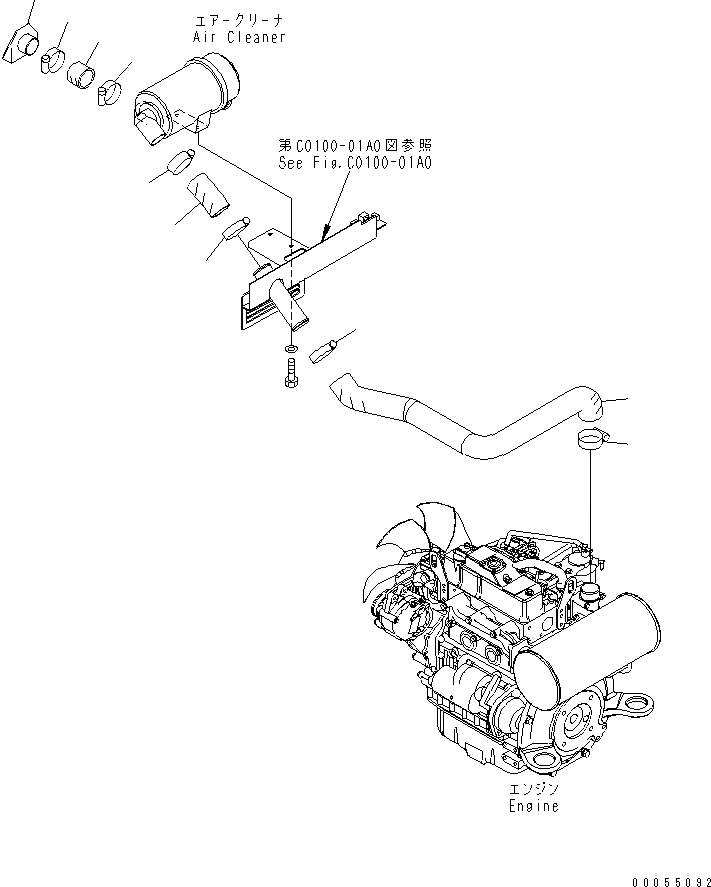 エアークリーナ
Air Cleaner

第C0100-01A0図参照
See Fig.C0100-01A0

エンジン
Engine

00055092