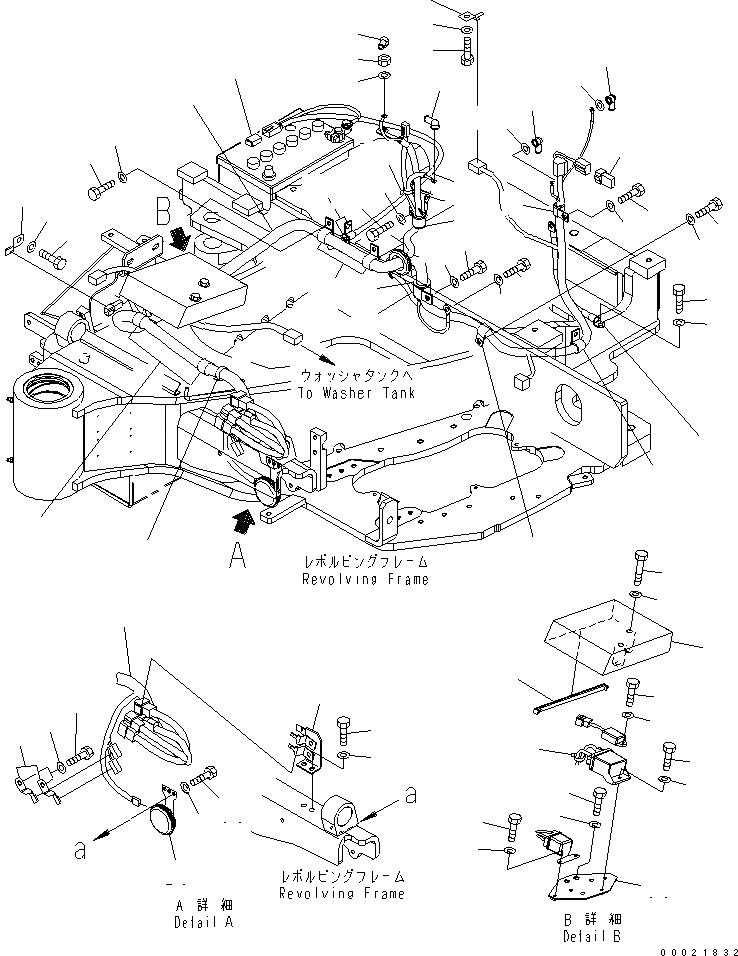 B

ウォッシャタンクへ
To Washer Tank

A

レボルビングフレーム
Revolving Frame

a

a

レボルビングフレーム
Revolving Frame

A 詳 細
Detail A

B 詳 細
Detail B

00021832