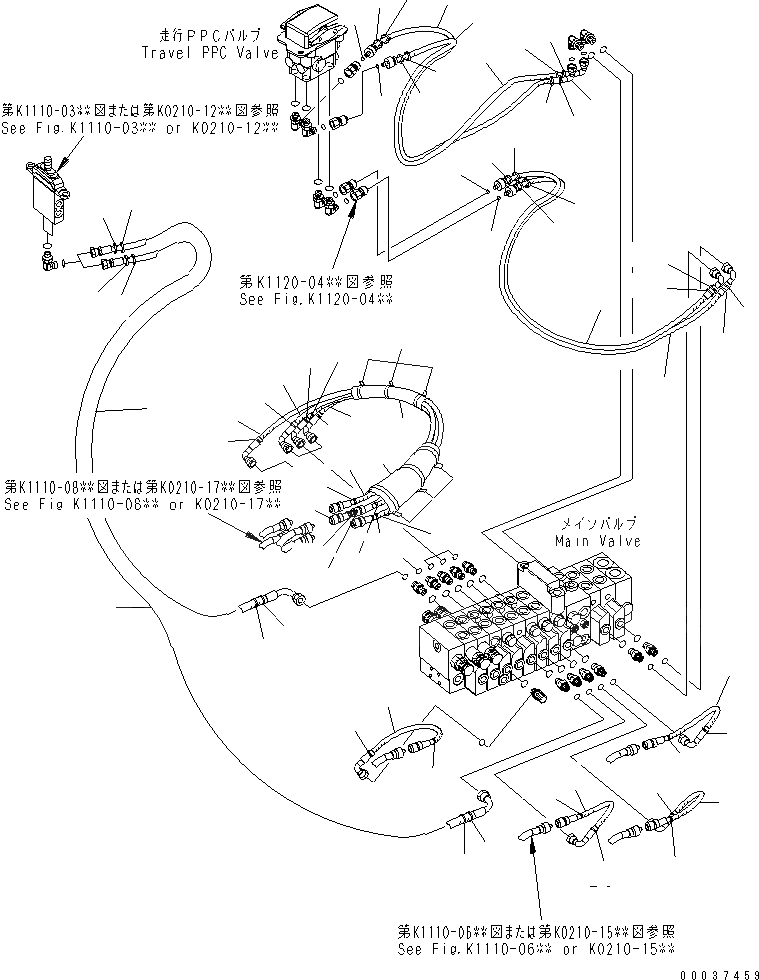 走行PPCバルブ
Travel PPC Valve

第K1110-03**図または第K0210-12**図参照
See Fig.K1110-03** or K0210-12**

第K1120-04**図参照
See Fig.K1120-04**

第K1110-08**図または第K0210-17**図参照
See Fig K1110-08** or K0210-17**

メインバルブ
Main Valve

第K1110-06**図または第K0210-15**図参照
See Fig.K1110-06** or K0210-15**

00037459