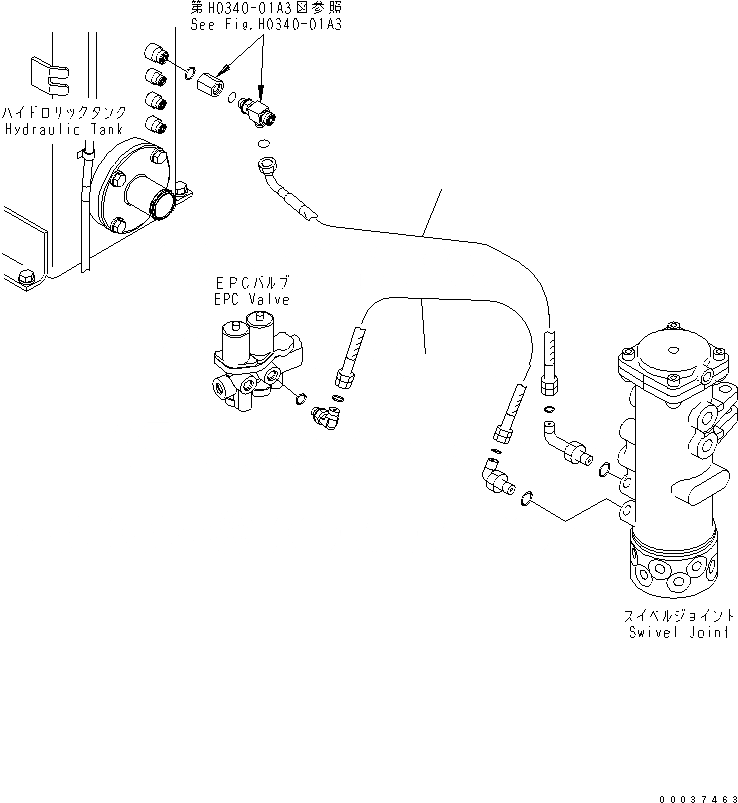 第H0340-01A3図参照
See Fig.H0340-01A3

ハイドロリックタンク
Hydraulic Tank

EPCバルブ
EPC Valve

スイベルジョイント
Swivel Joint

00037463