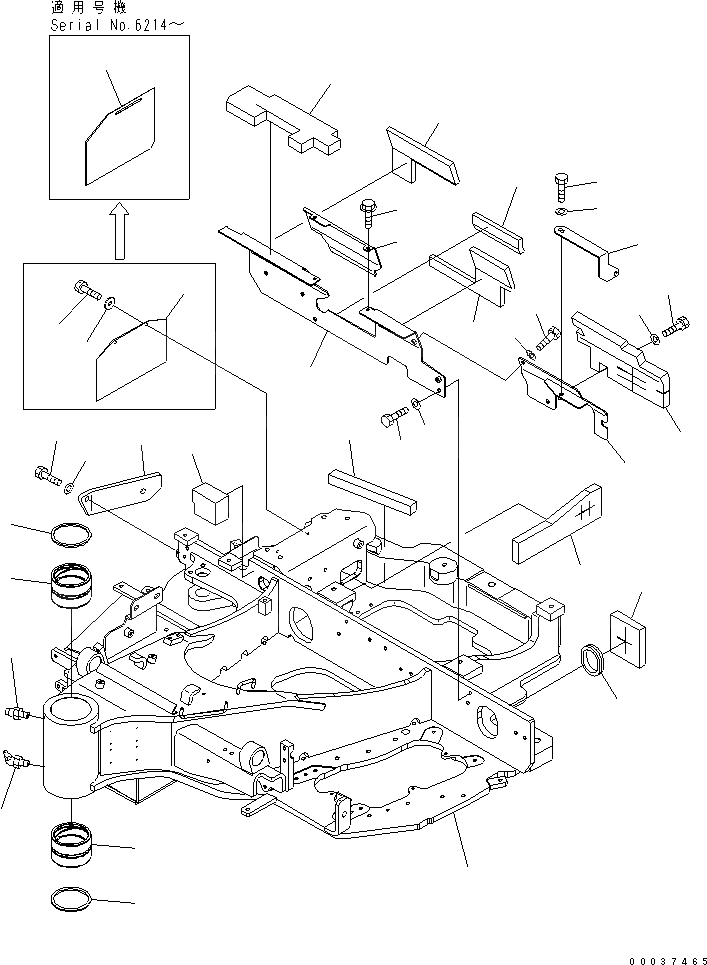 適用号機
Serial No.6214～

00037465