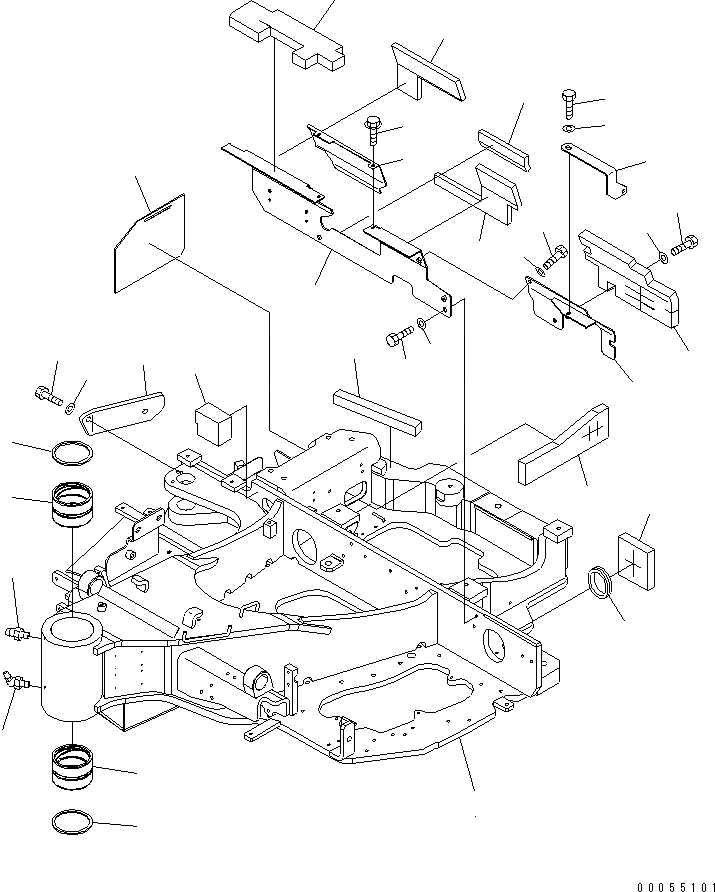 00055101