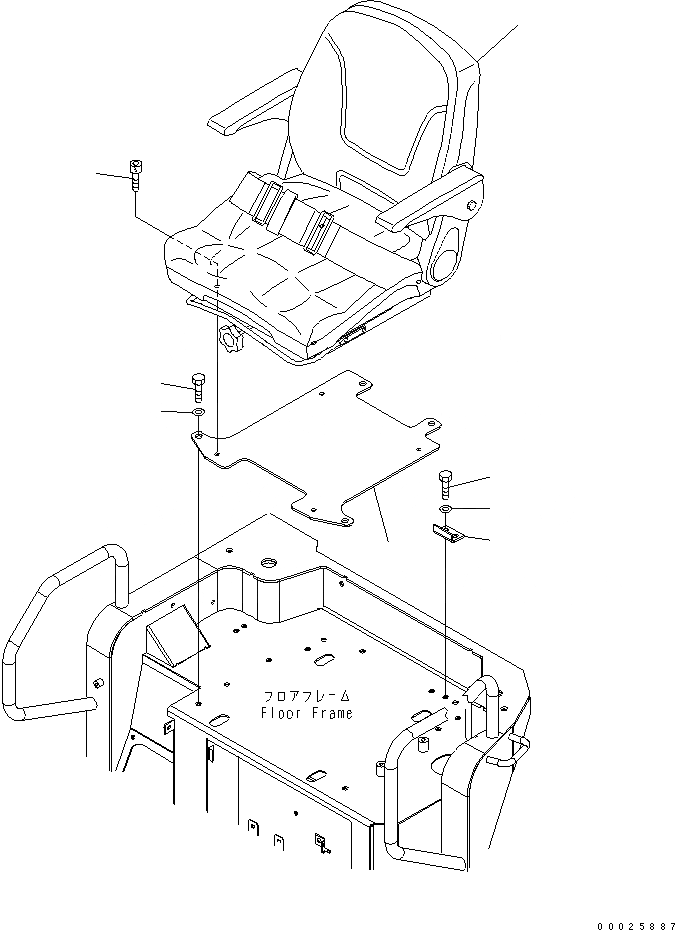 フロアフレーム
Floor Frame

00025887