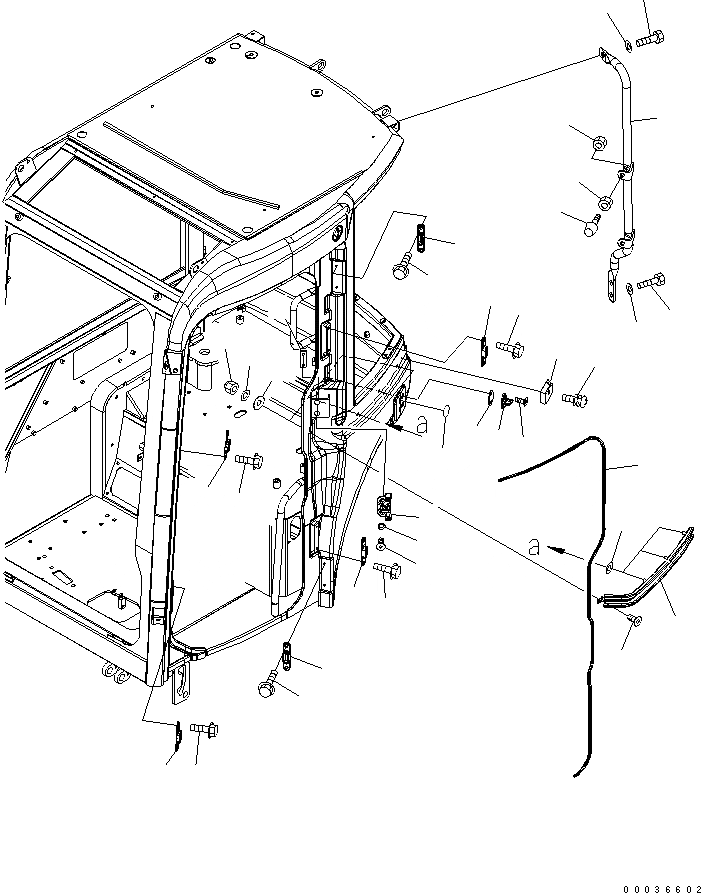 a
a
00036602