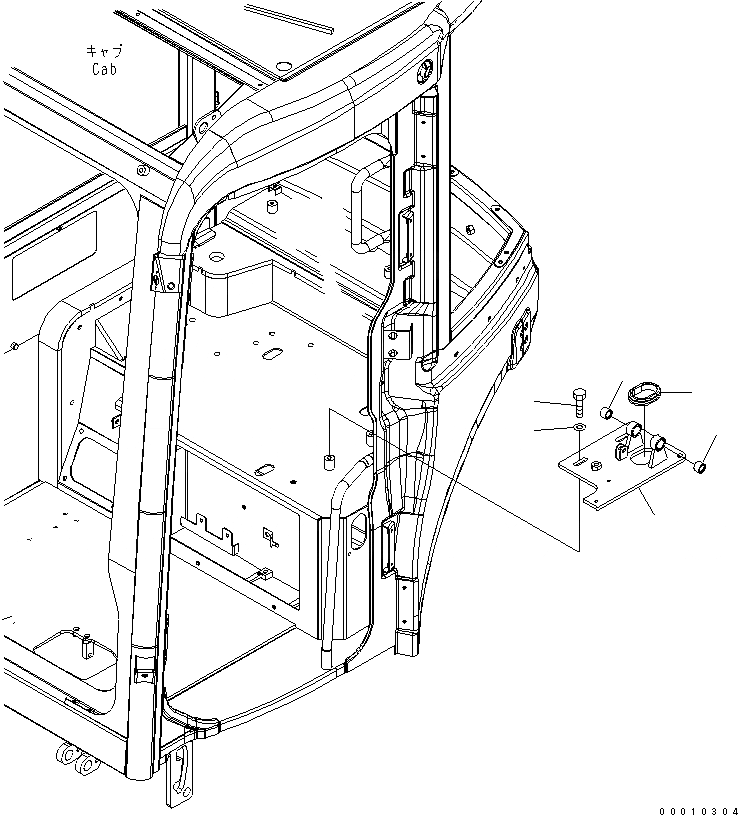 キャブ
Cab

00010304