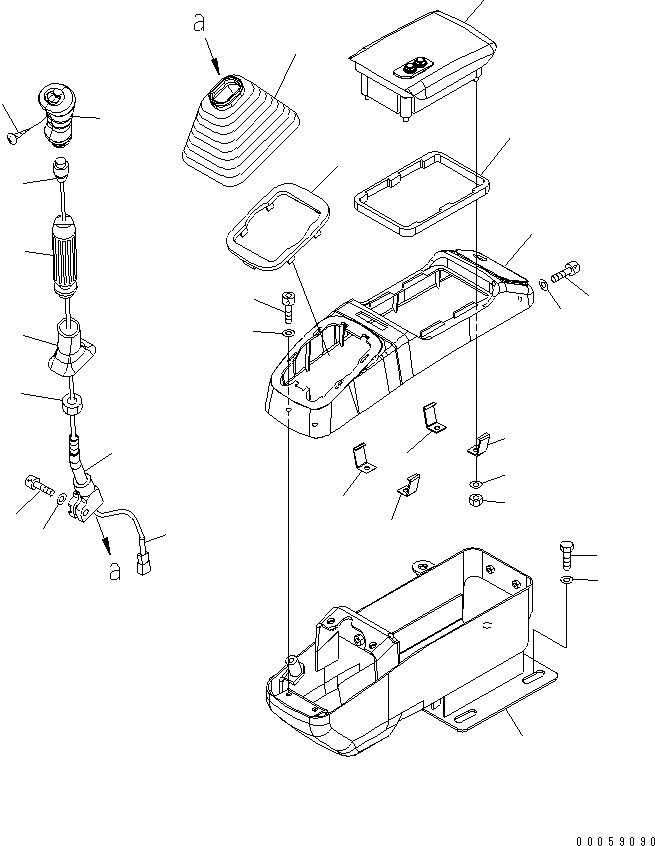 a

a

00059090