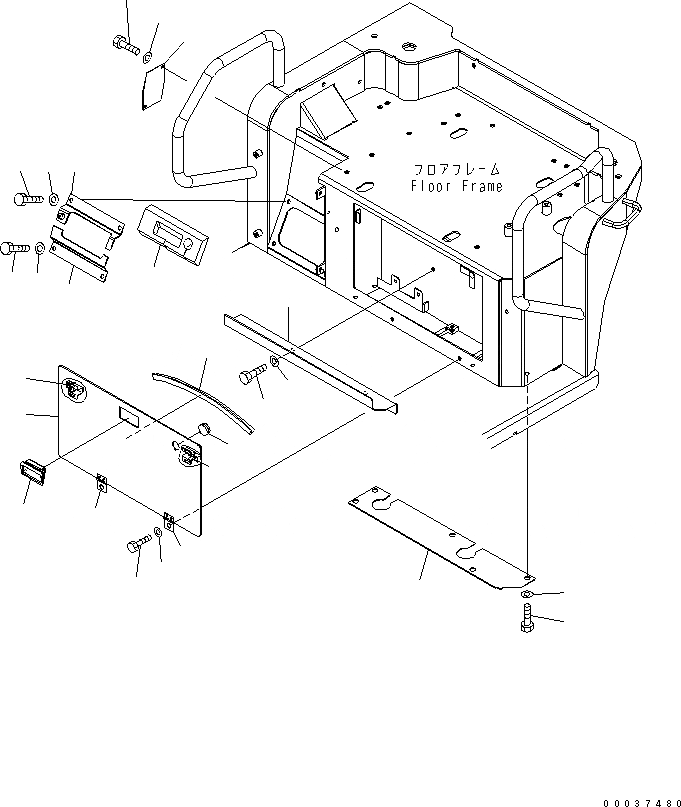 フロアフレーム
Floor Frame

00037480