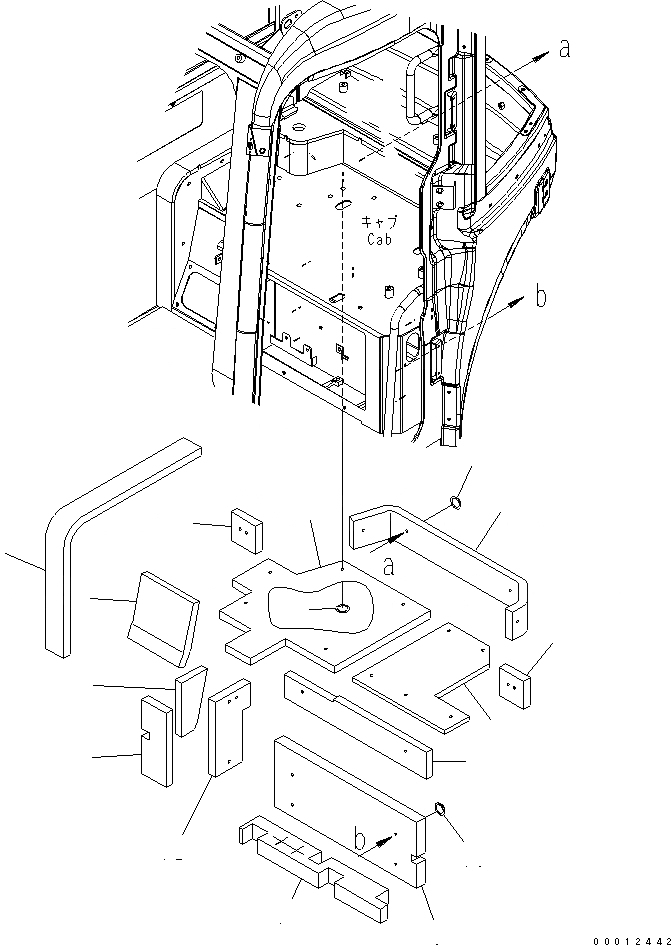 a

キャブ
Cab

b

a

b

00012442