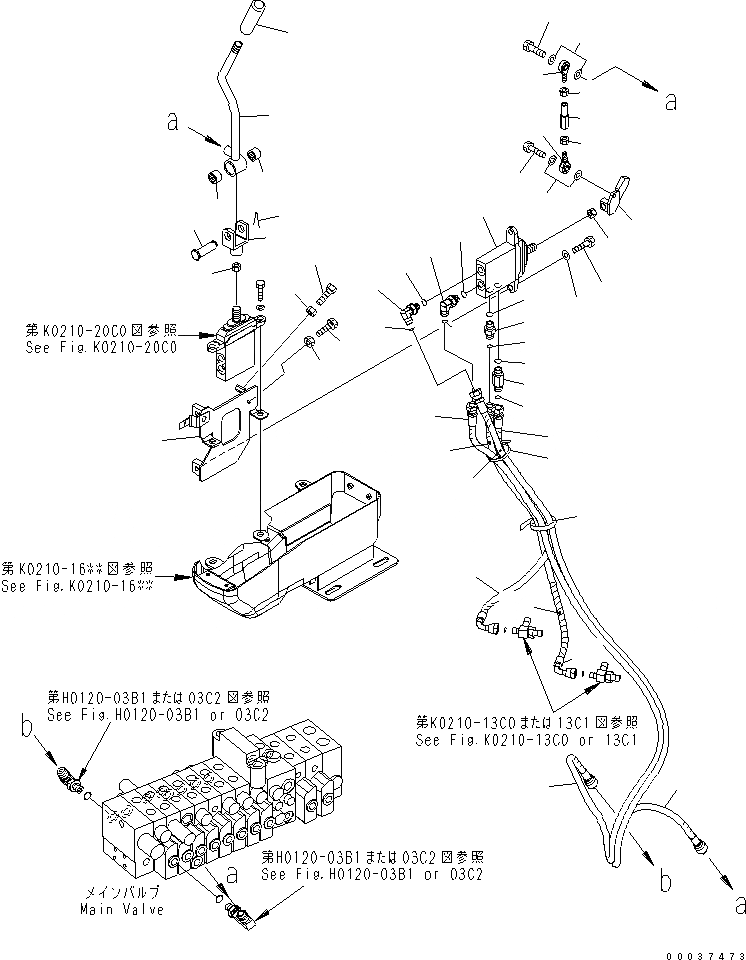 a

a

第K0210-20C0図参照
See Fig.K0210-20C0

第K0210-16**図参照
See Fig.K0210-16**

第H0120-03B1または03C2図参照
See Fig.H0120-03B1 or 03C2

b

第K0210-13C0または13C1図参照
See Fig.K0210-13C0 or 13C1

第H0120-03B1または03C2図参照
See Fig.H0120-03B1 or 03C2

a

メインバルブ
Main Valve

b

a

00037473