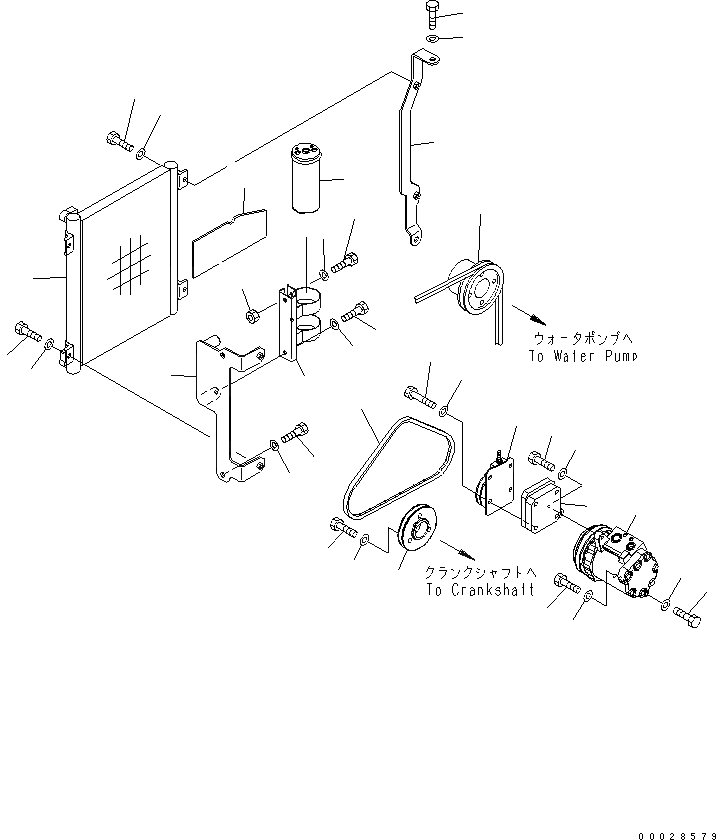 ウォータポンプへ
To Water Pump

クランクシャフトへ
To Crankshaft

00028579