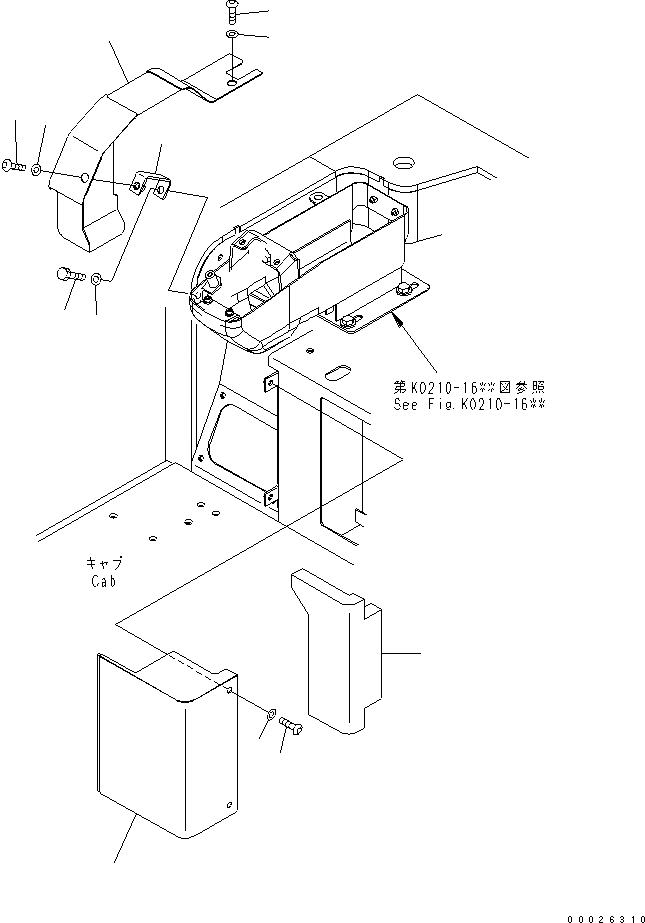 第K0210-16**図参照
See Fig.K0210-16**

キャブ
Cab

00026310