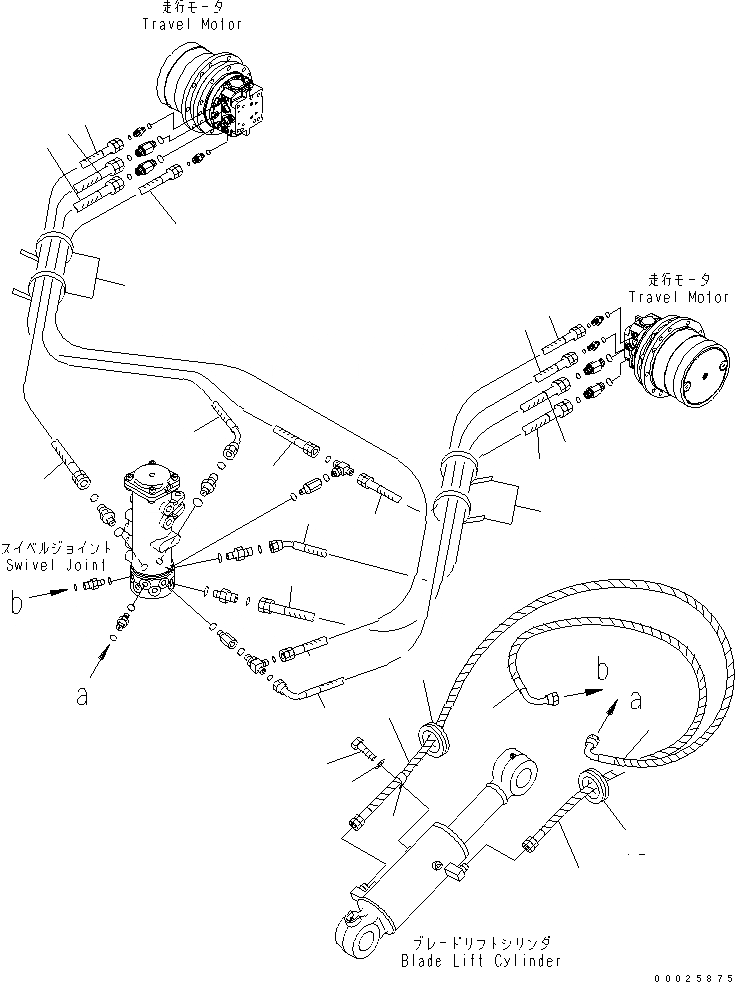 走行モータ
Travel Motor

走行モータ
Travel Motor

スイベルジョイント
Swivel Joint

b

a

b

a

ブレードリフトシリンダ
Blade Lift Cylinder

00025875