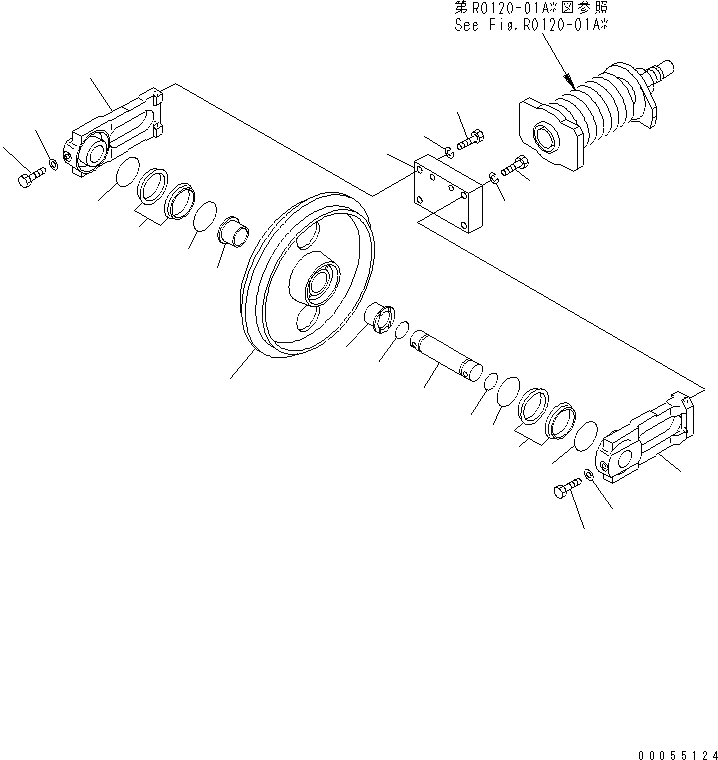 第R0120-01A※図参照
See Fig.R0120-01A※

00055124