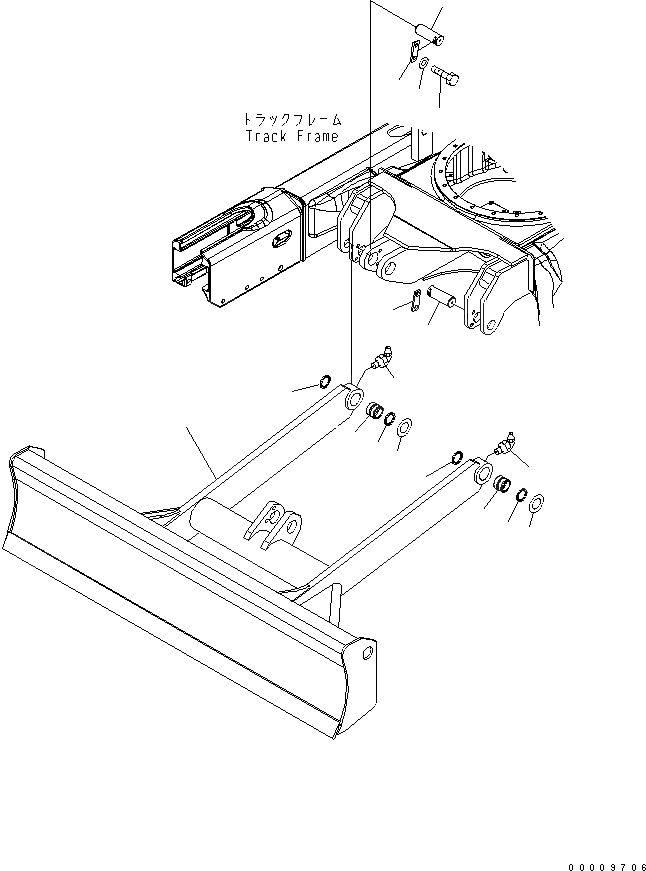 トラックフレーム
Track Frame

00009706