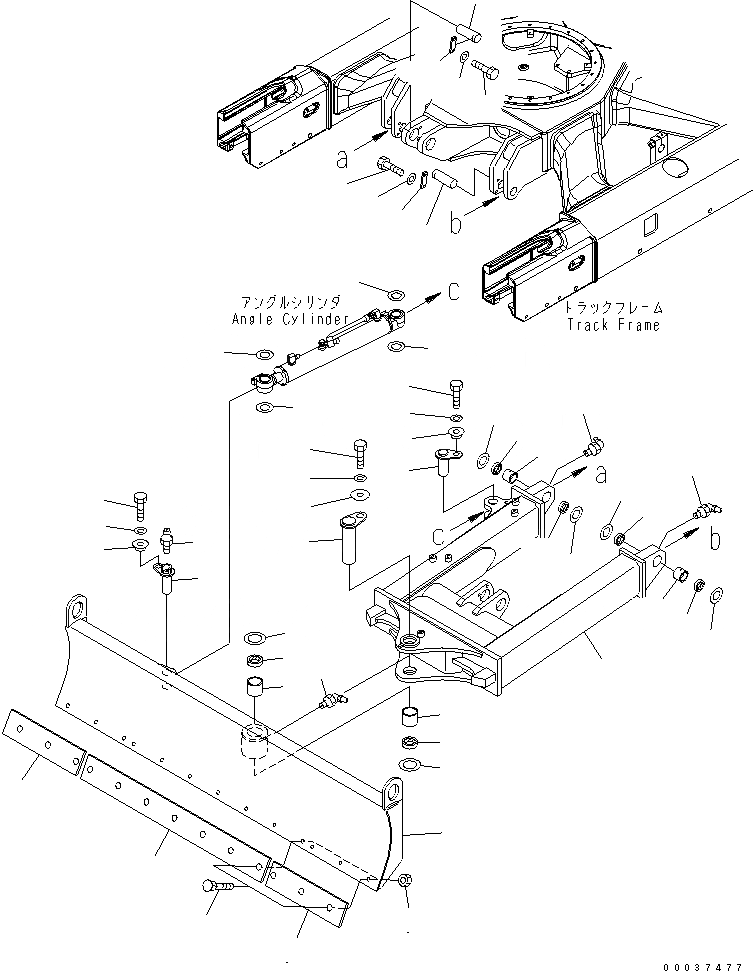 a
b
アングルシリンダ
Angle Cylinder
c
トラックフレーム
Track Frame
a
c
b
00037477