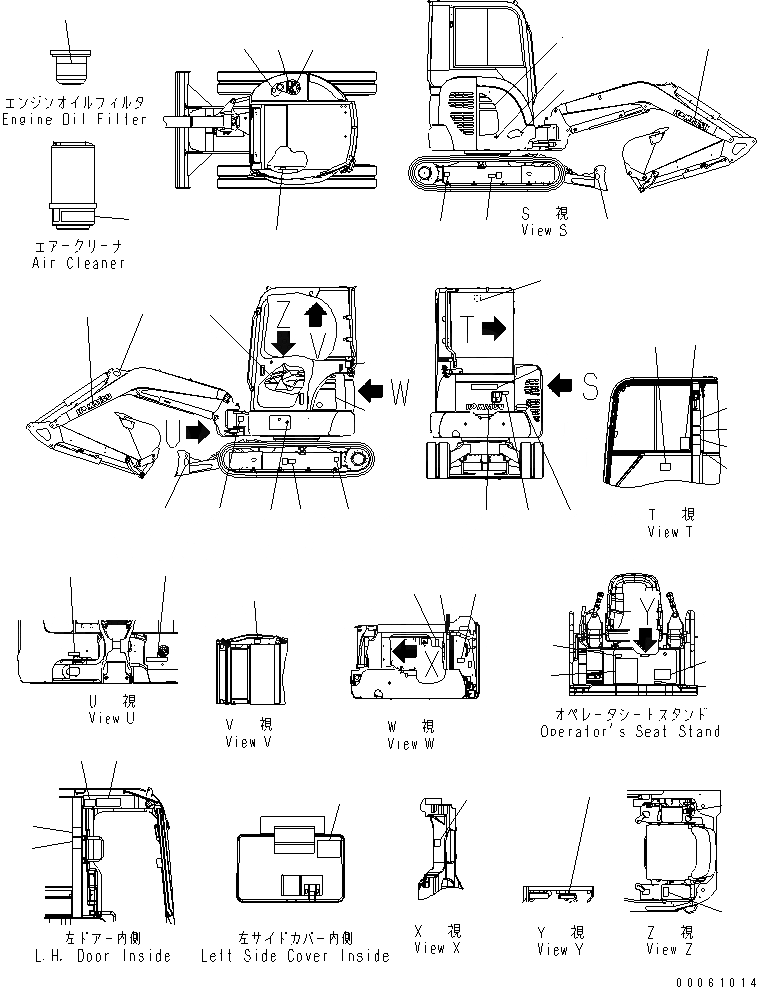 エンジンオイルフィルタ
Engine Oil Filter

エアークリーナ
Air Cleaner

S 視
View S

Z
V
W
U

T
S

T 視
View T

U 視
View U

V 視
View V

X
W 視
View W

Y
オペレータシートスタンド
Operator's Seat Stand

左ドアー内側
L.H. Door Inside

左サイドカバー内側
Left Side Cover Inside

X 視
View X

Y 視
View Y

Z 視
View Z

00061014