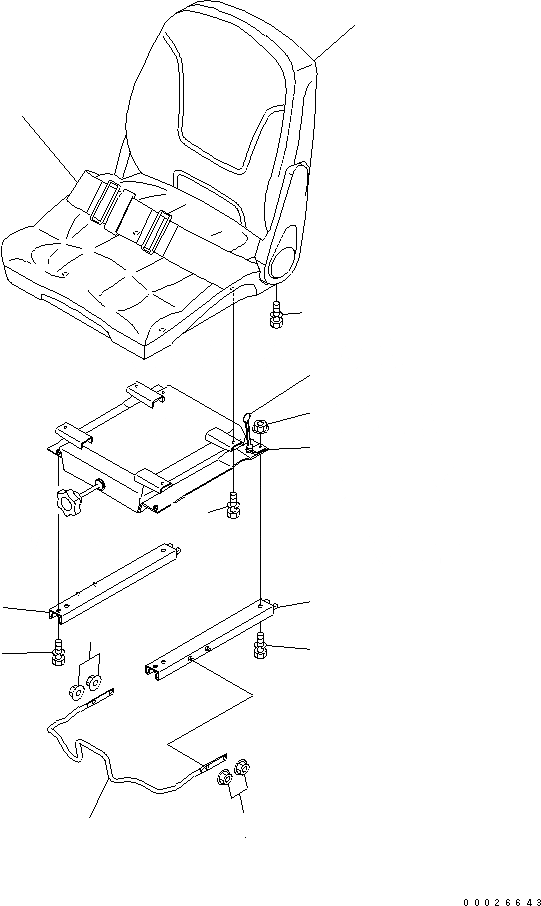 00026643