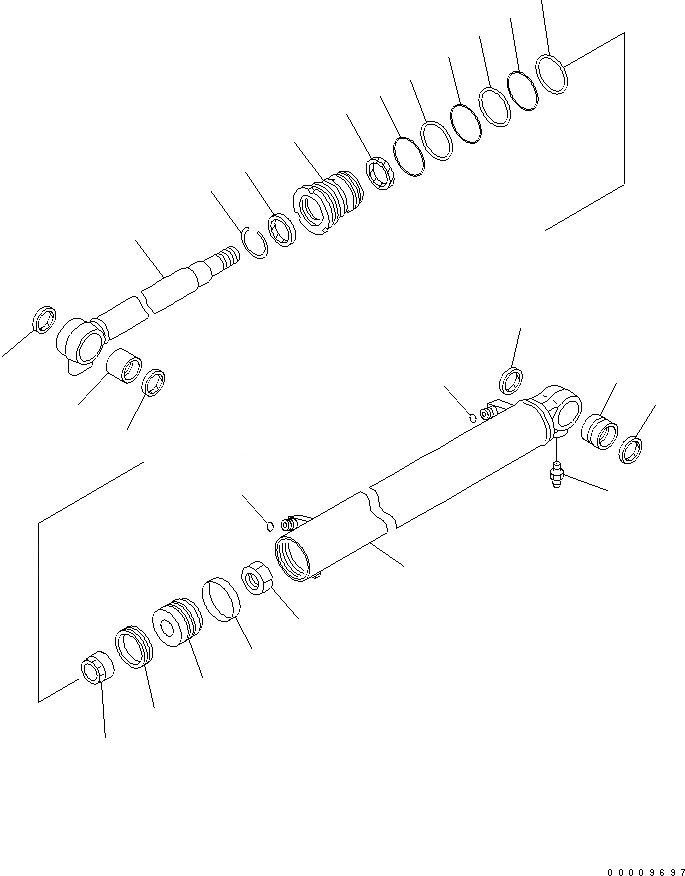 00009697