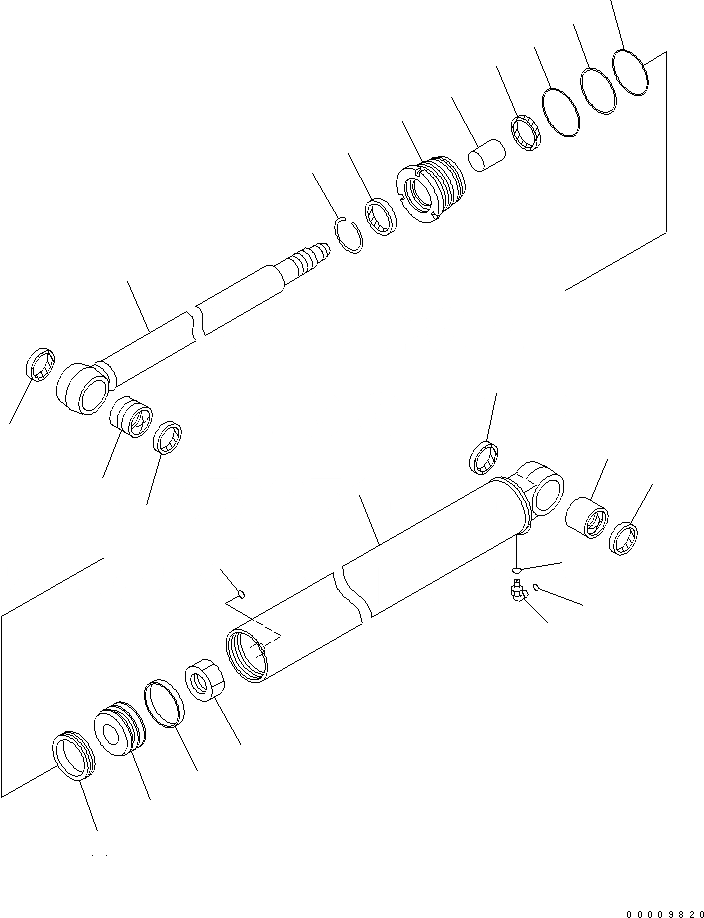 00009820