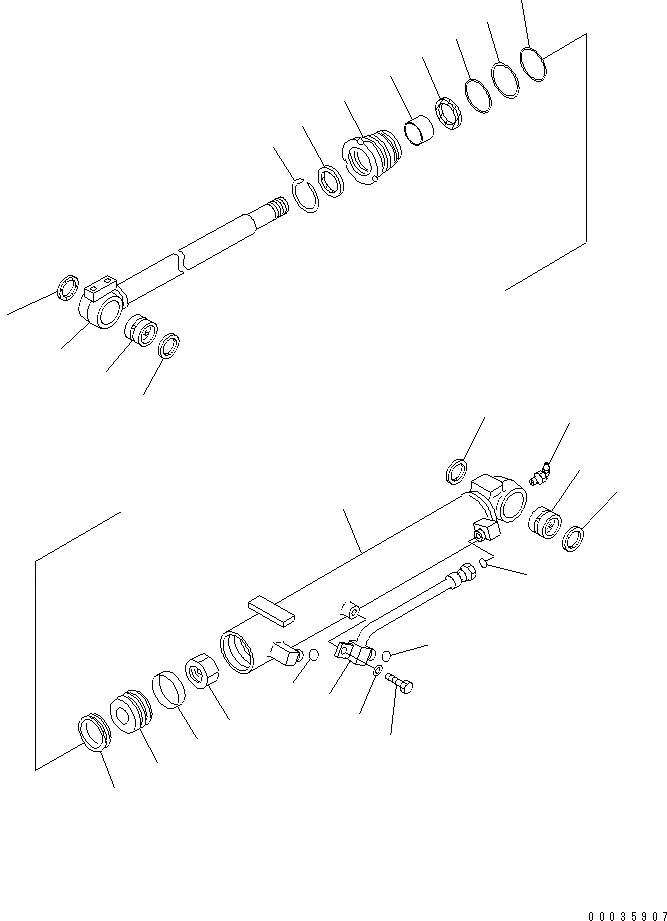 00035907