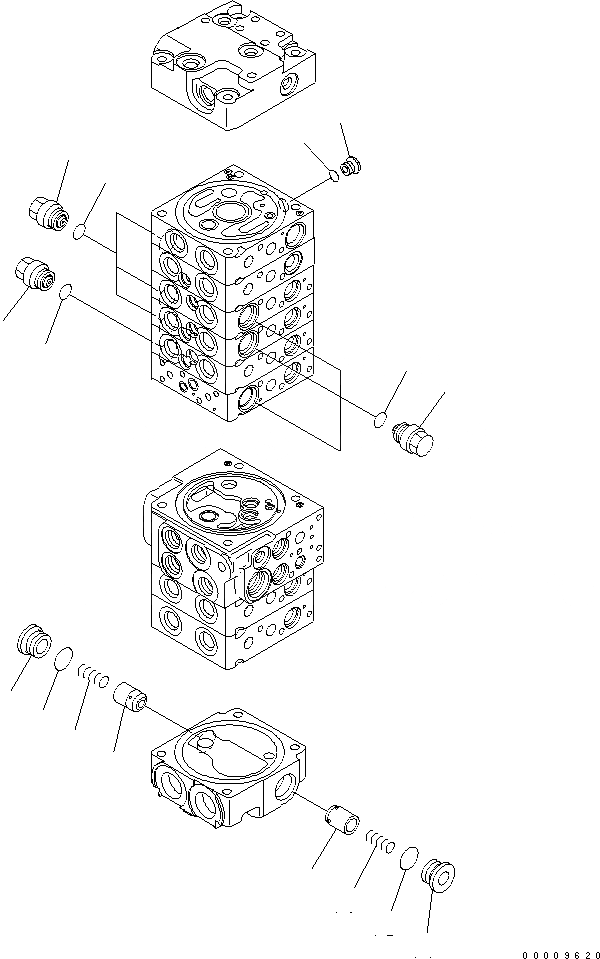 00009620