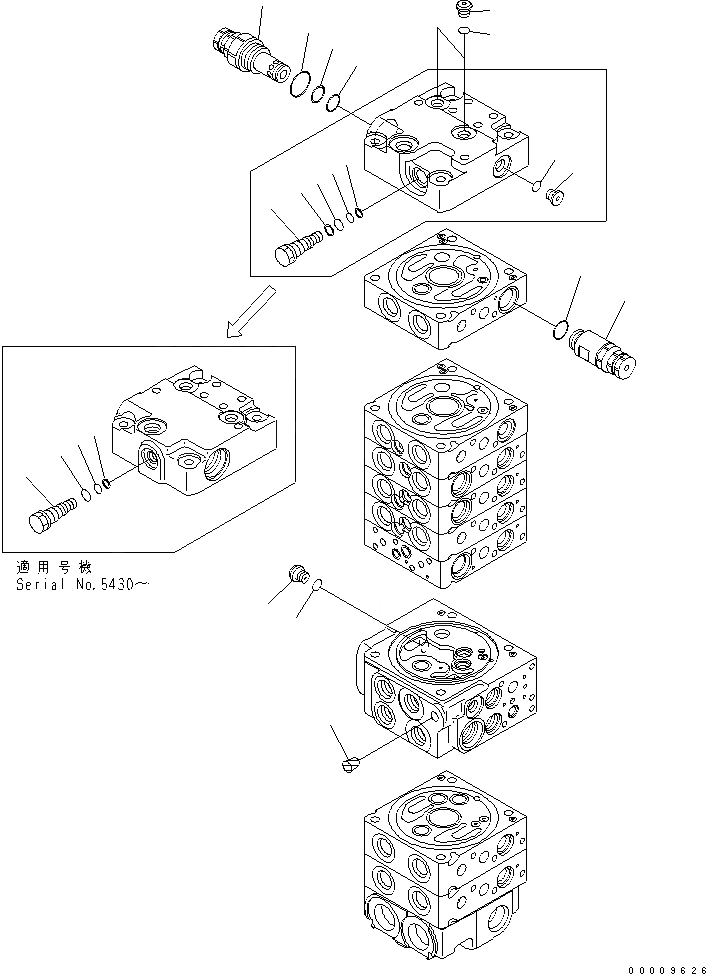 適用号機
Serial No.5430～

00009626