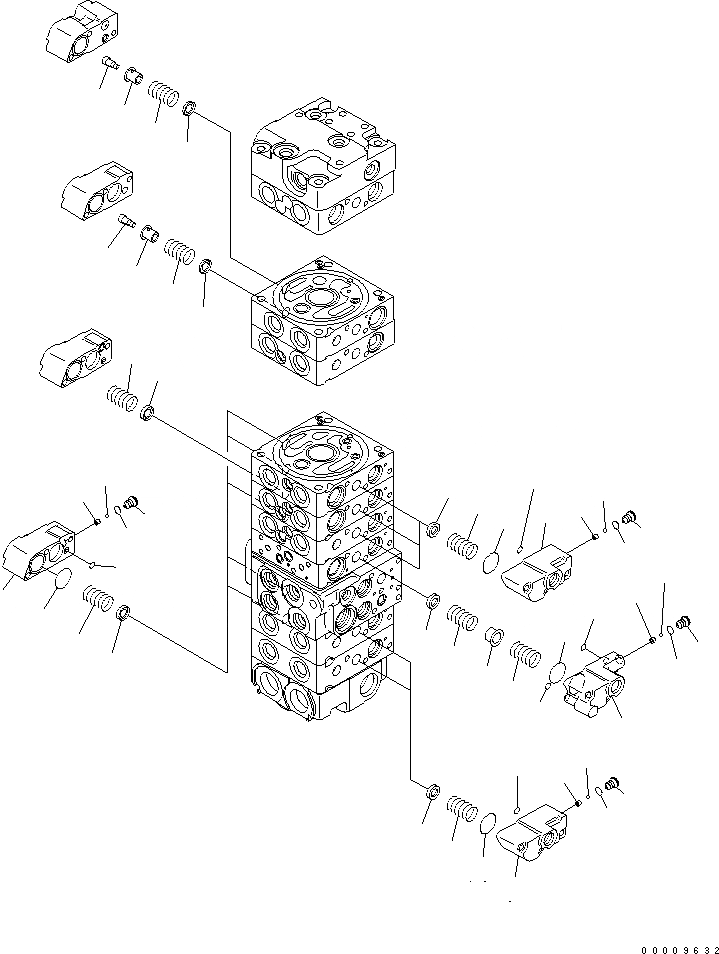 00009632