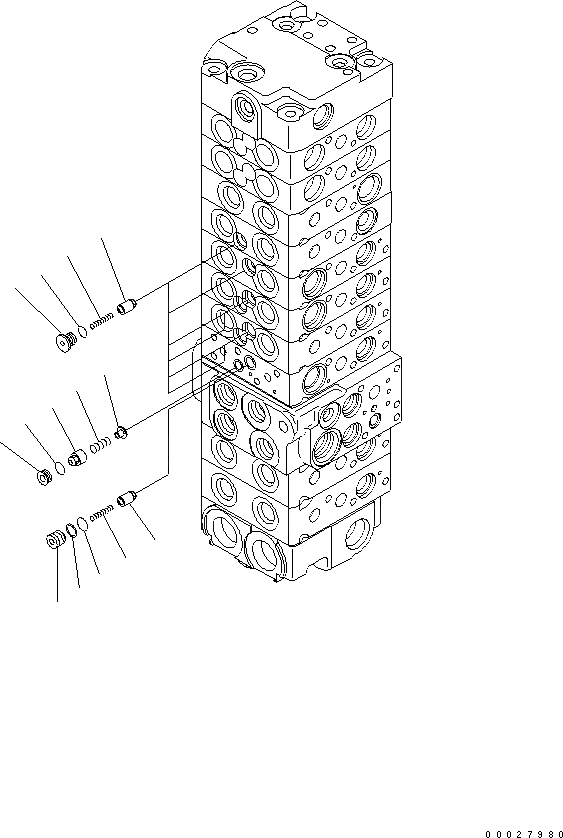 00027980