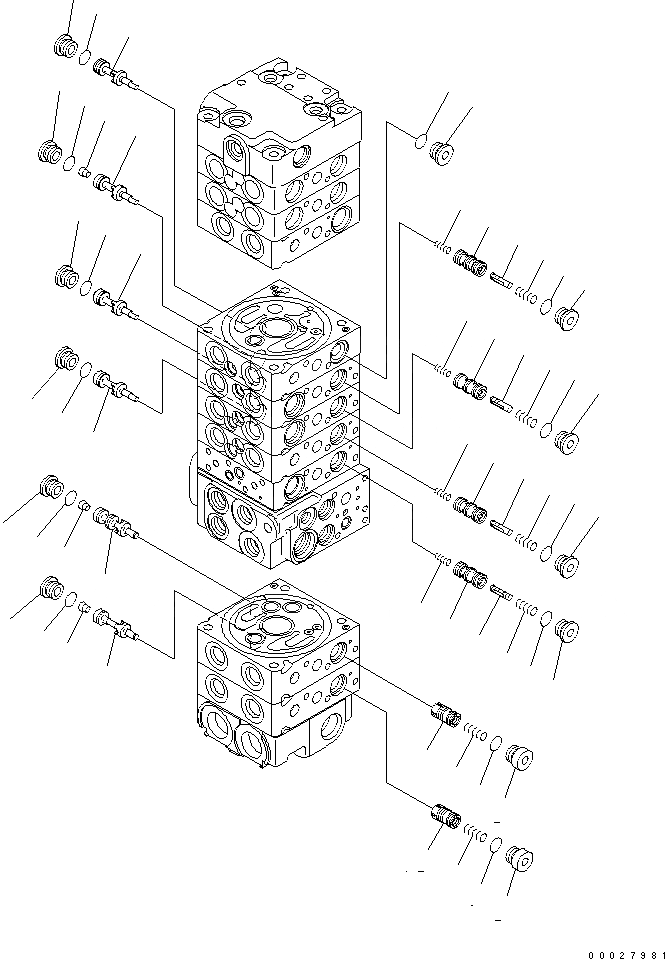 00027981