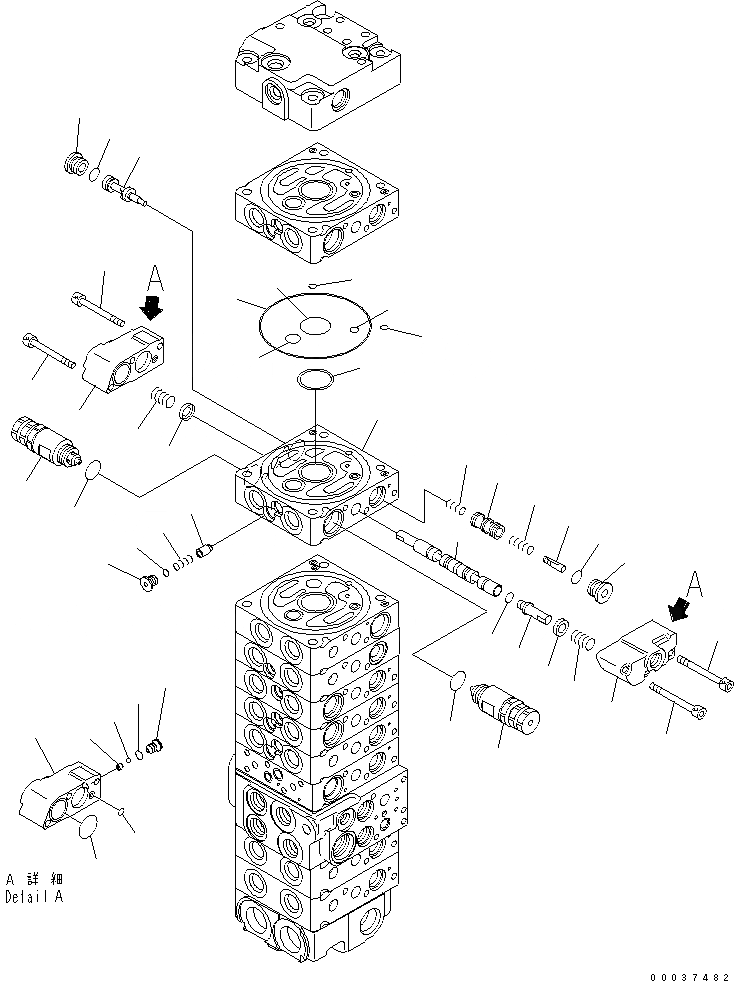 A

A

A 詳細
Detail A

00037482