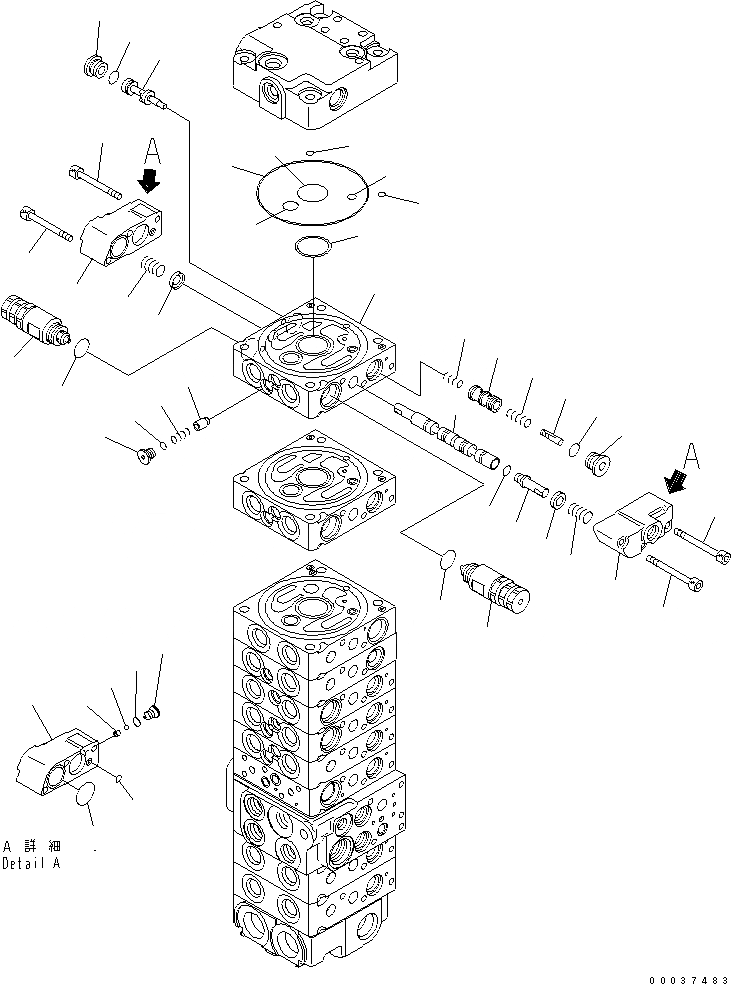 A

A

A 詳細
Detail A

00037483