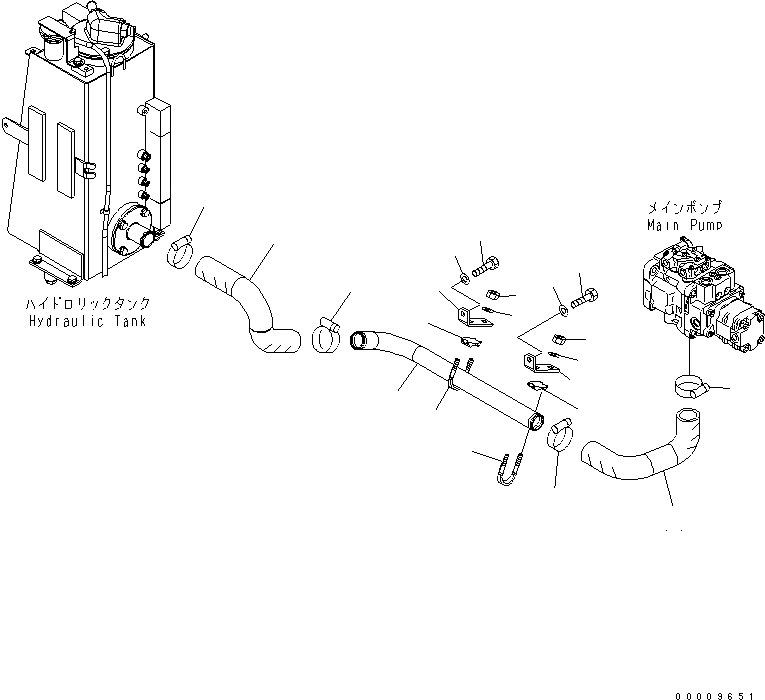 メインポンプ
Main Pump

ハイドロリックタンク
Hydraulic Tank

00009651